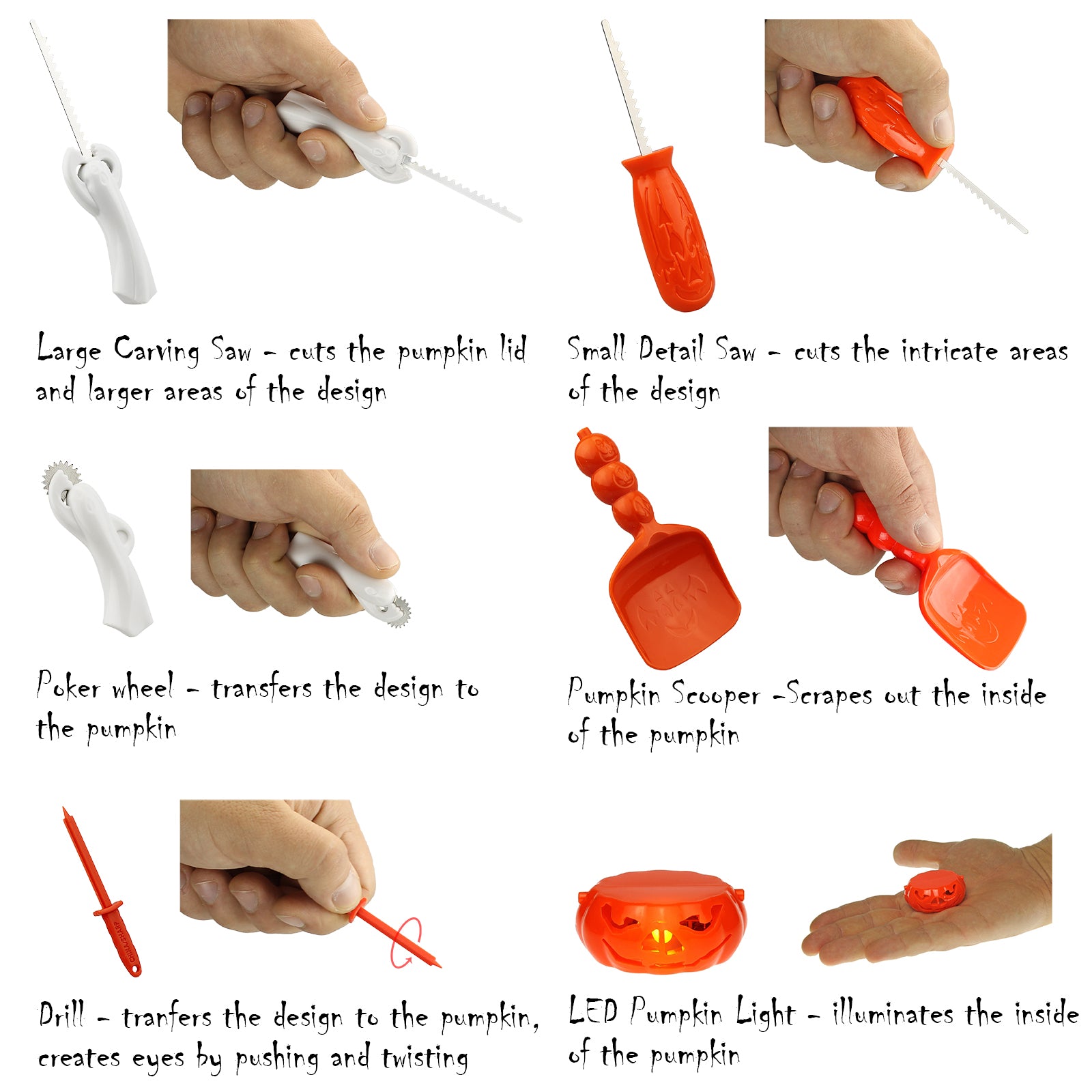 Large Carving Saw - cuts the pumpkin lid and larger areas of the design

Small Detail Saw - cuts the intricate areas of the design

Poker wheel - transfers the design to the pumpkin

Pumpkin Scooper -Scrapes out the inside of the pumpkin

Drill - tranfers the design to the pumpkin, creates eyes by pushing and twisting

LED Pumpkin Light - illuminates the inside of the pumpkin